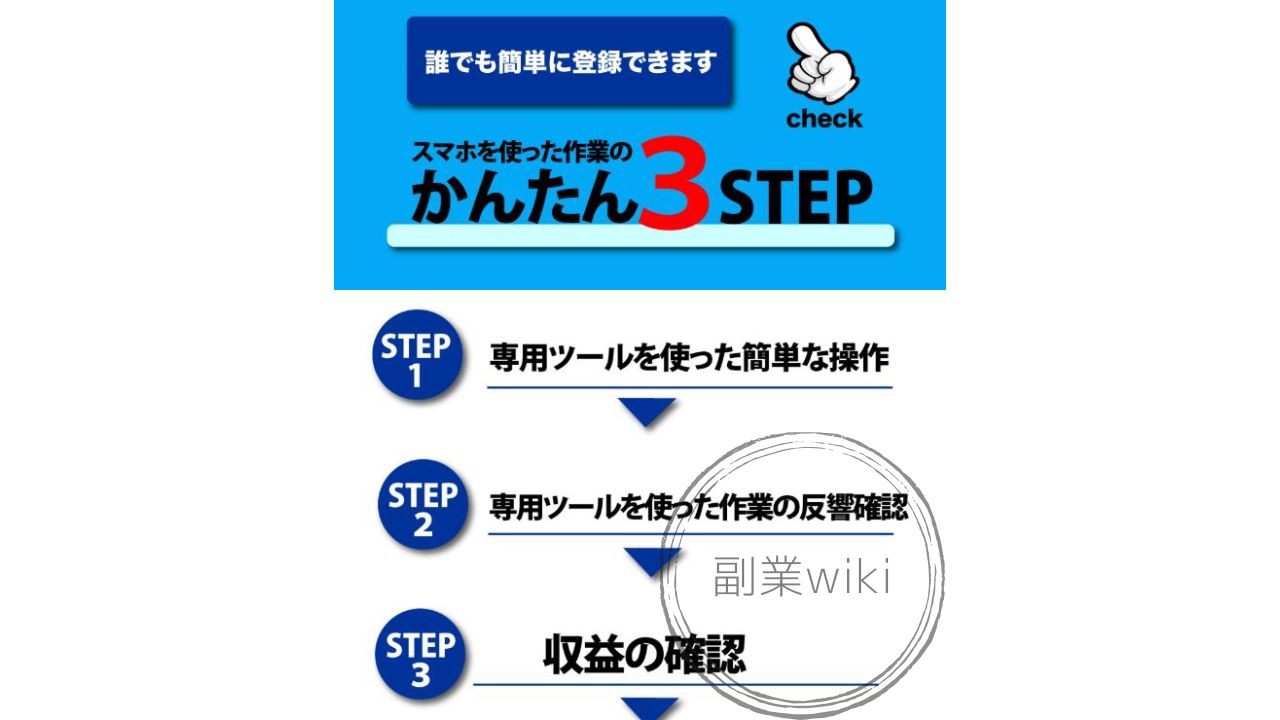 誰でも簡単に登録できます

check

スマホを使った作業の
かんたん3STEP

STEP 1
専用ツールを使った簡単な操作

STEP 2
専用ツールを使った作業の反響確認

副業wiki

STEP 3
収益の確認